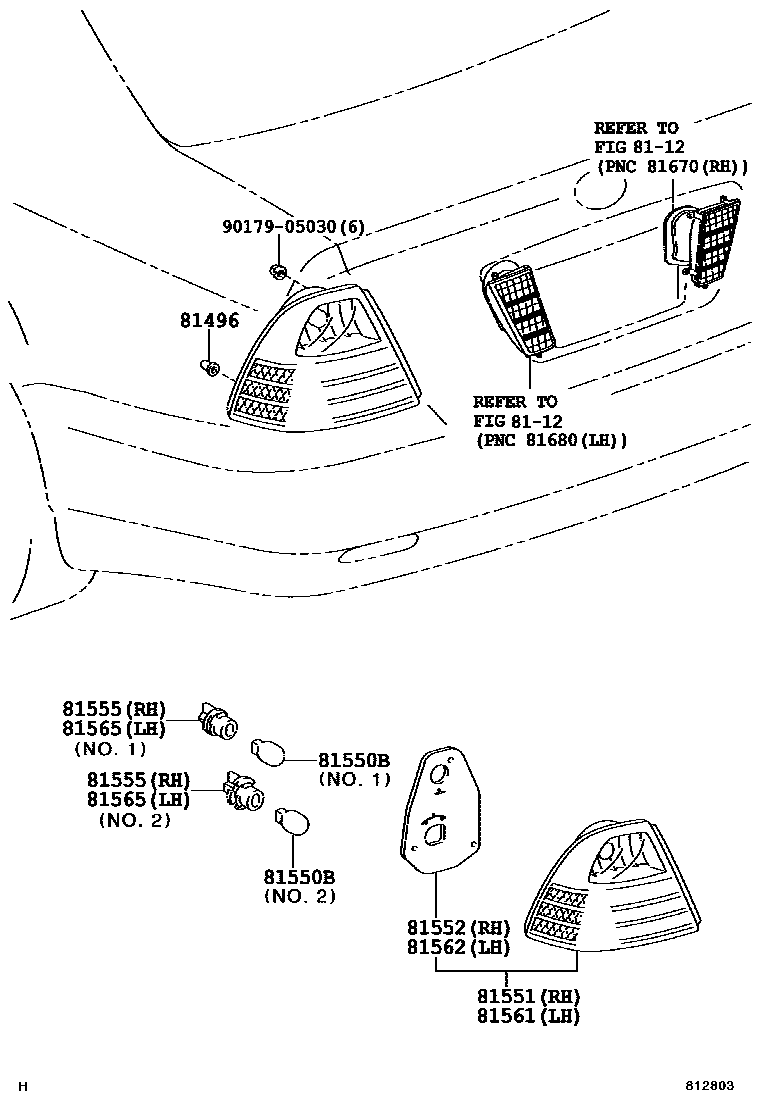 REFER TO
FIG 81-12
(PNC 81670(RH))

90179-05030(6)

81496

REFER TO
FIG 81-12
(PNC 81680(LH))

81555(RH)
81565(LH)
(NO. 1)

81550B
(NO. 1)

81555(RH)
81565(LH)
(NO. 2)

81550B
(NO. 2)

81552(RH)
81562(LH)

81551(RH)
81561(LH)

H

812803